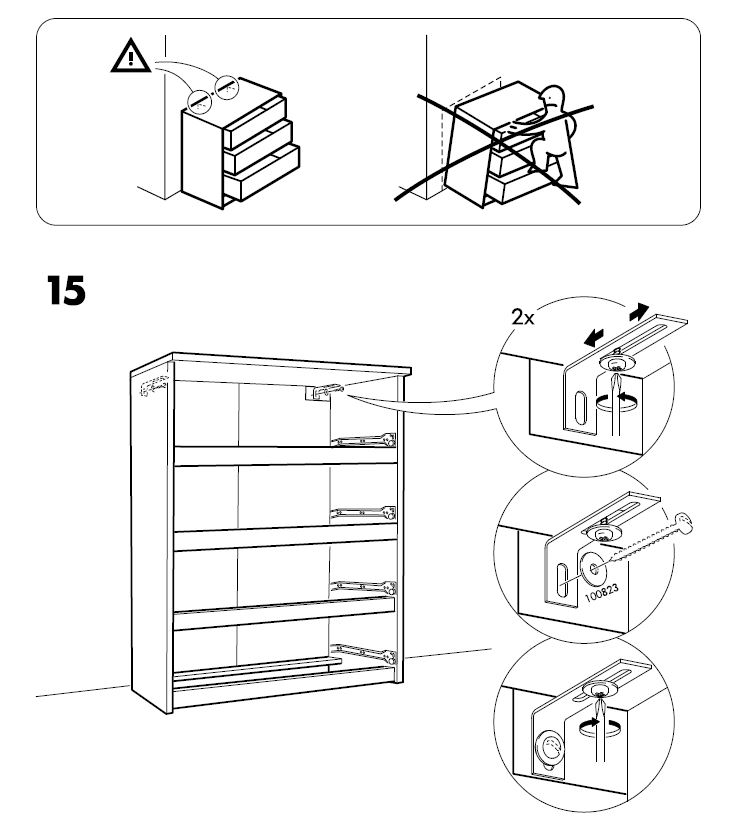 15

2x

100823