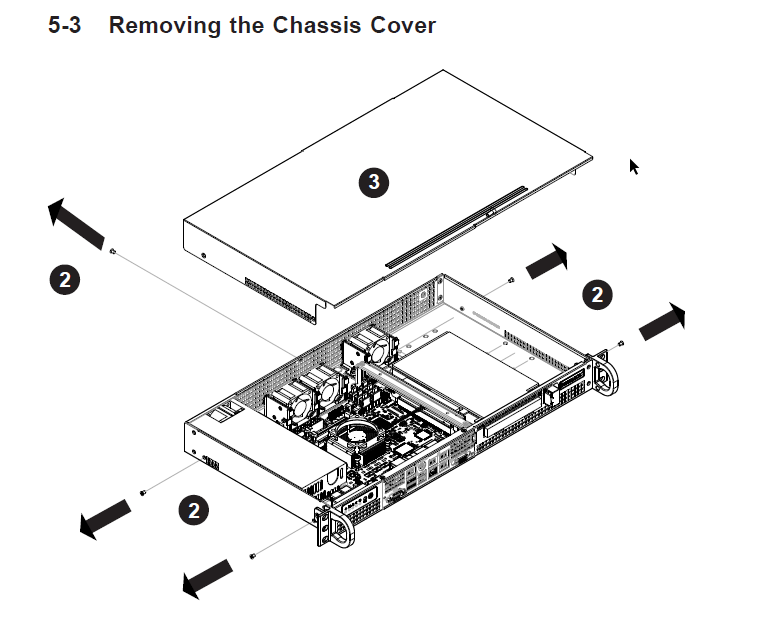 5-3 Removing the Chassis Cover

3

2

2

2